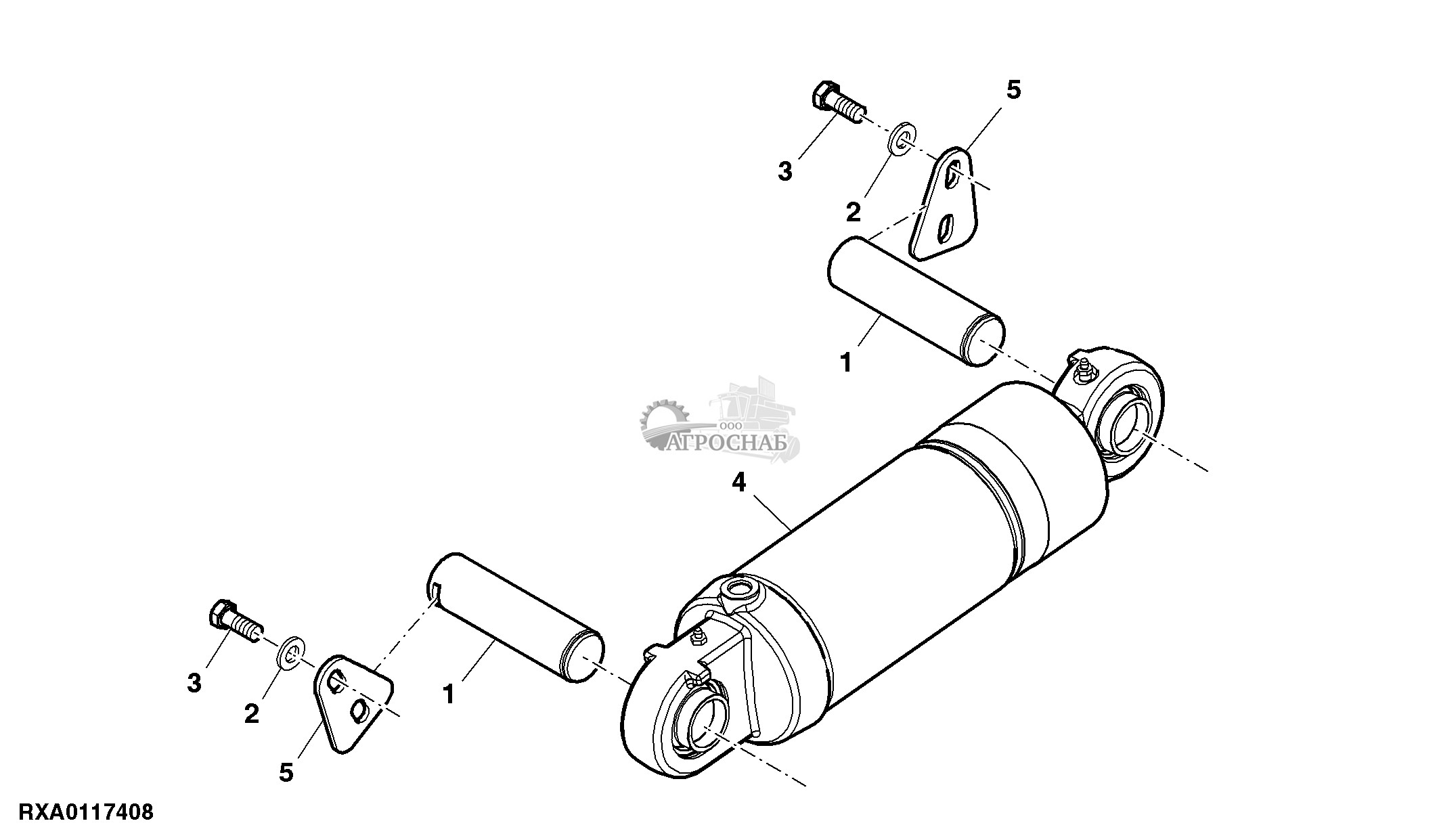 5
3
2
1
ООО
АГРОСНАБ
4
3
2
1
5
RXA0117408